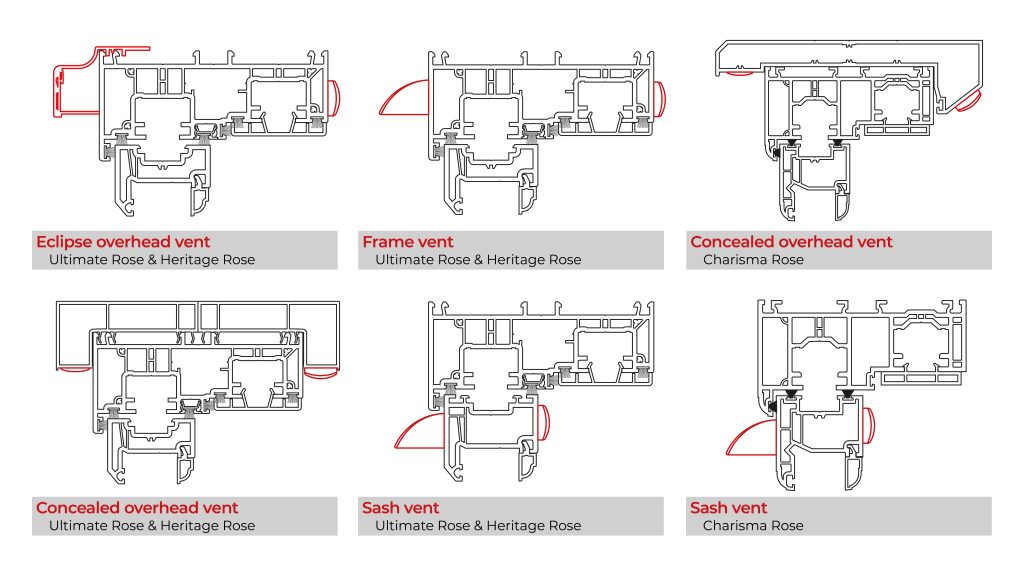 Eclipse overhead vent
Ultimate Rose & Heritage Rose

Frame vent
Ultimate Rose & Heritage Rose

Concealed overhead vent
Charisma Rose

Concealed overhead vent
Ultimate Rose & Heritage Rose

Sash vent
Ultimate Rose & Heritage Rose

Sash vent
Charisma Rose