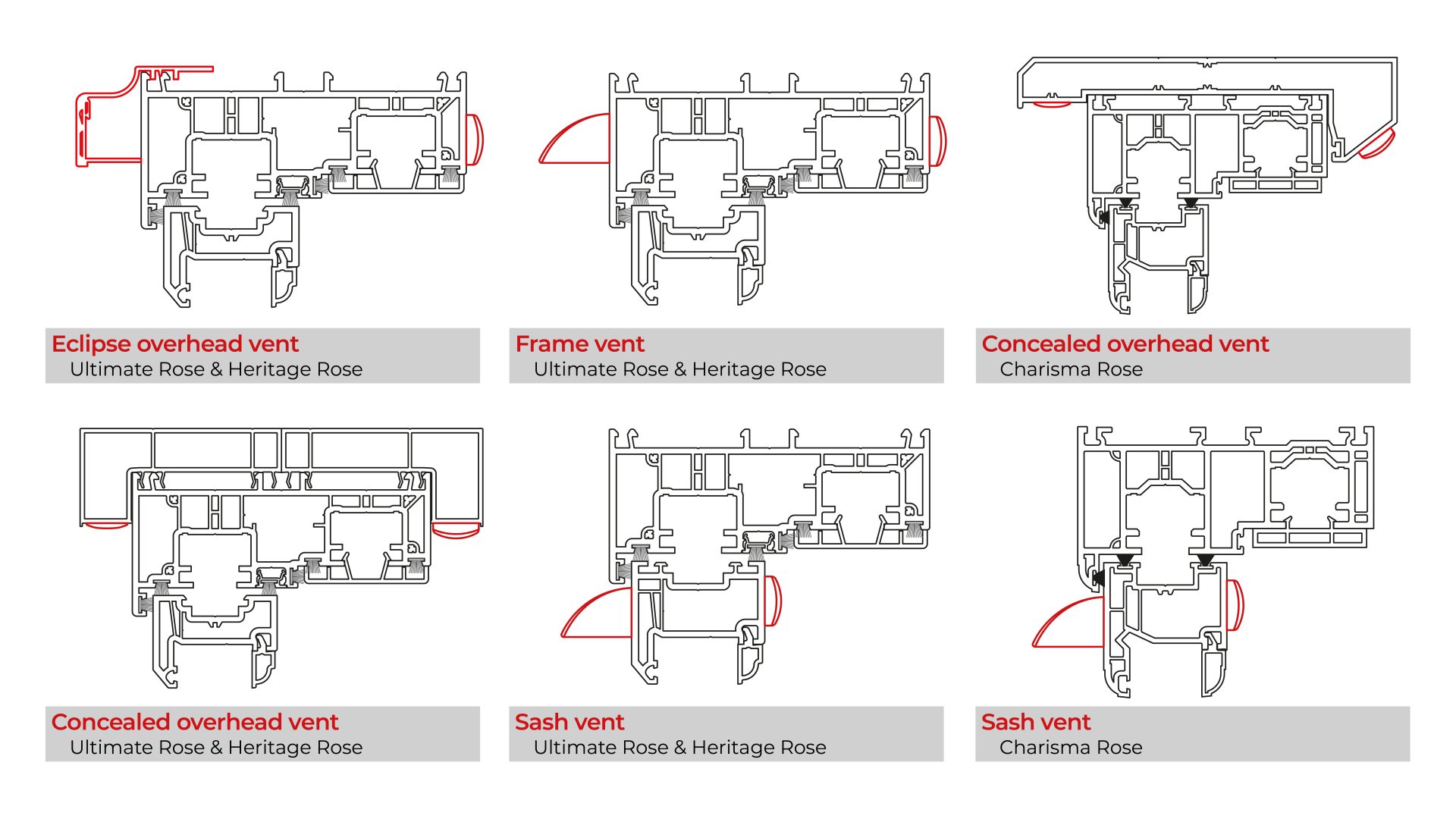 Eclipse overhead vent
Ultimate Rose & Heritage Rose

Frame vent
Ultimate Rose & Heritage Rose

Concealed overhead vent
Charisma Rose

Concealed overhead vent
Ultimate Rose & Heritage Rose

Sash vent
Ultimate Rose & Heritage Rose

Sash vent
Charisma Rose